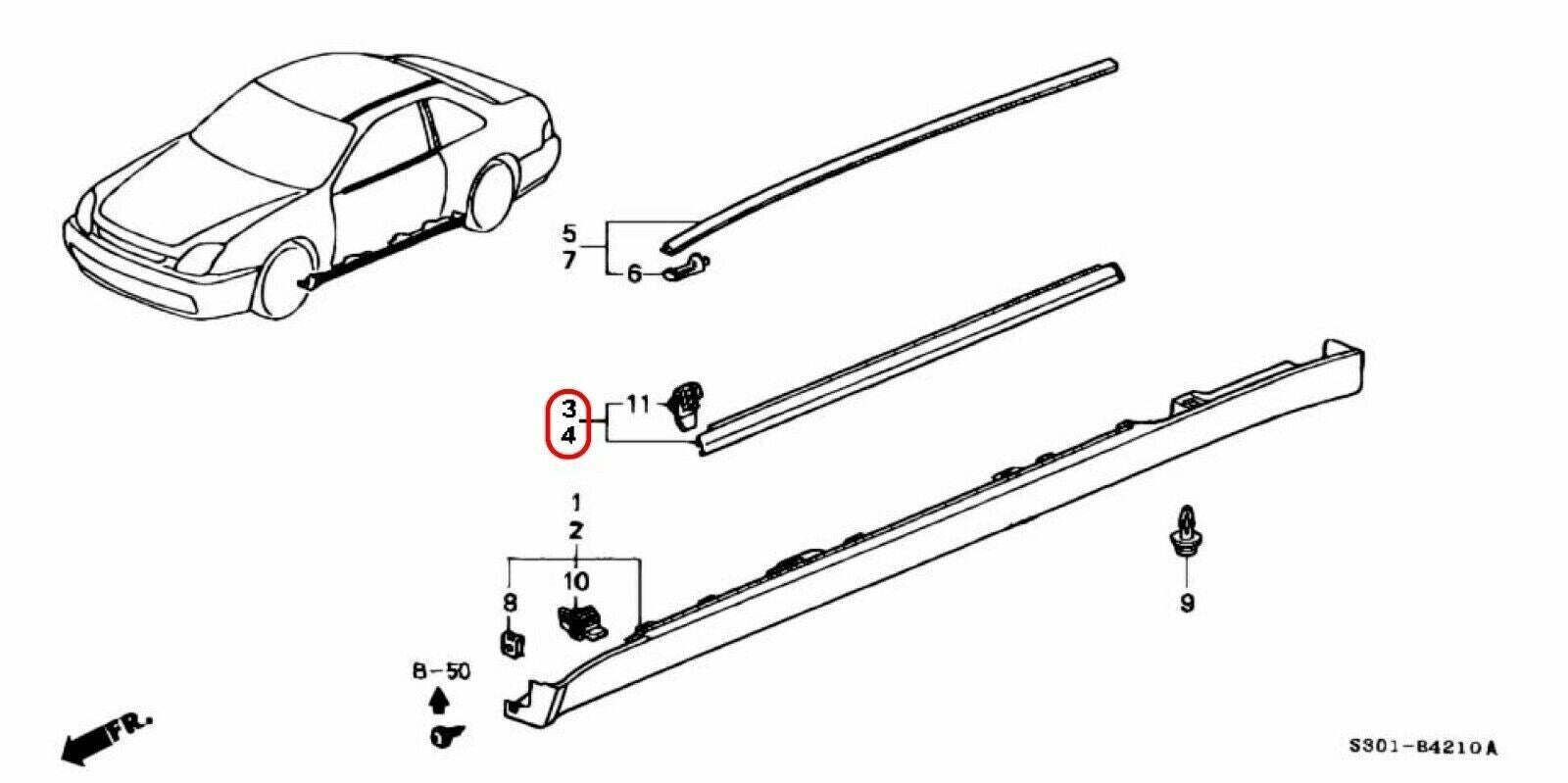 5
7
6
3
4
11
1
2
10
8
9
B-50
FR.
S301-B4210A